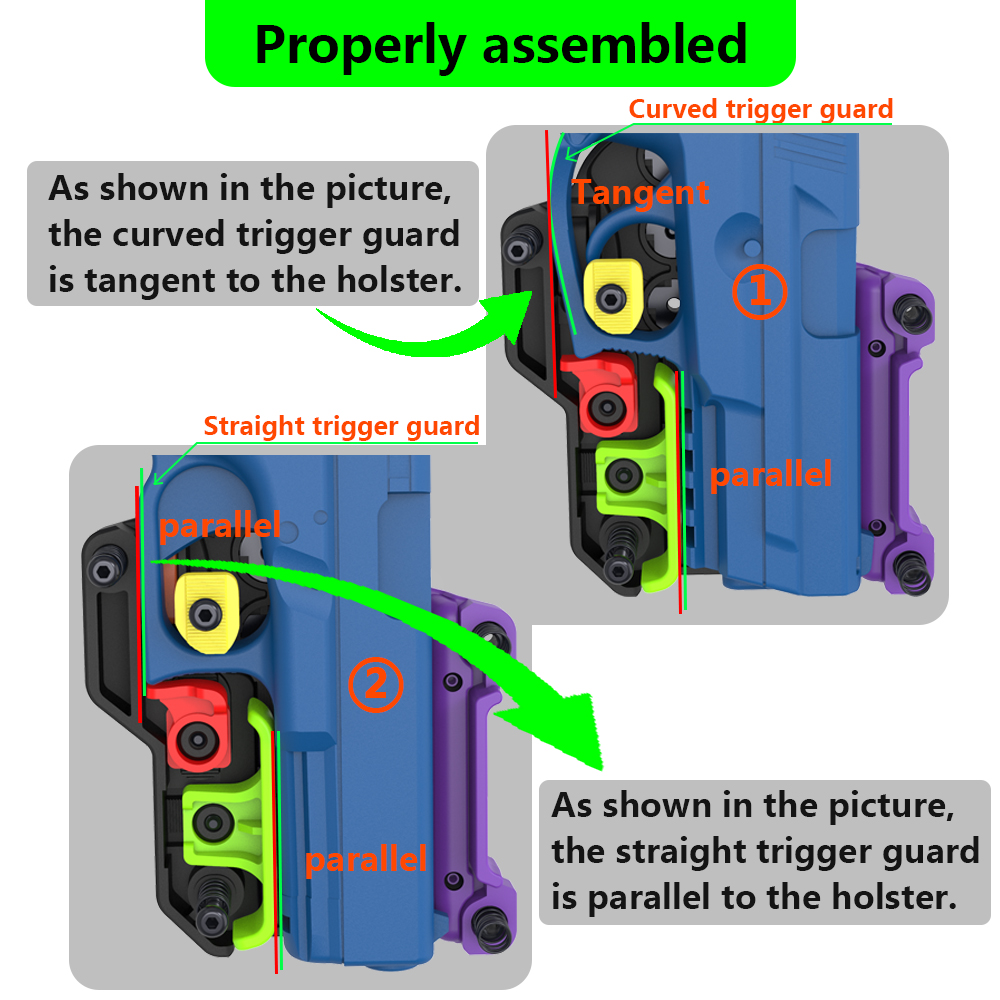 Properly assembled

Curved trigger guard

As shown in the picture, the curved trigger guard is tangent to the holster.

Tangent

①

parallel

Straight trigger guard

parallel

②

parallel

As shown in the picture, the straight trigger guard is parallel to the holster.